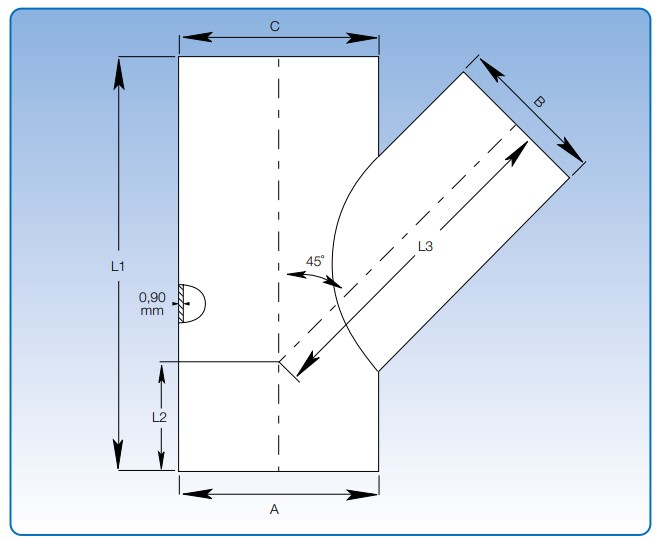 C
B
L1
L3
45°
0,90
mm
L2
A