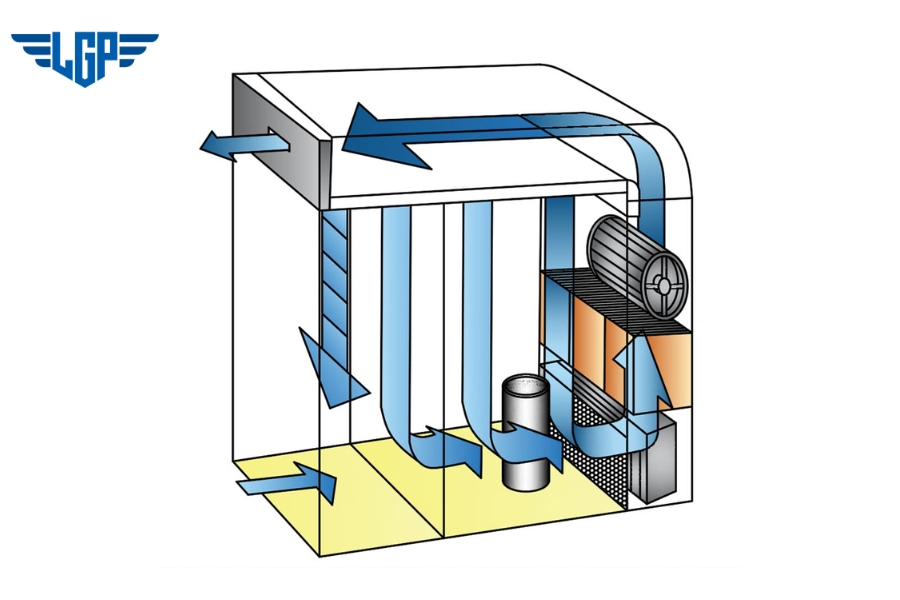 LGP