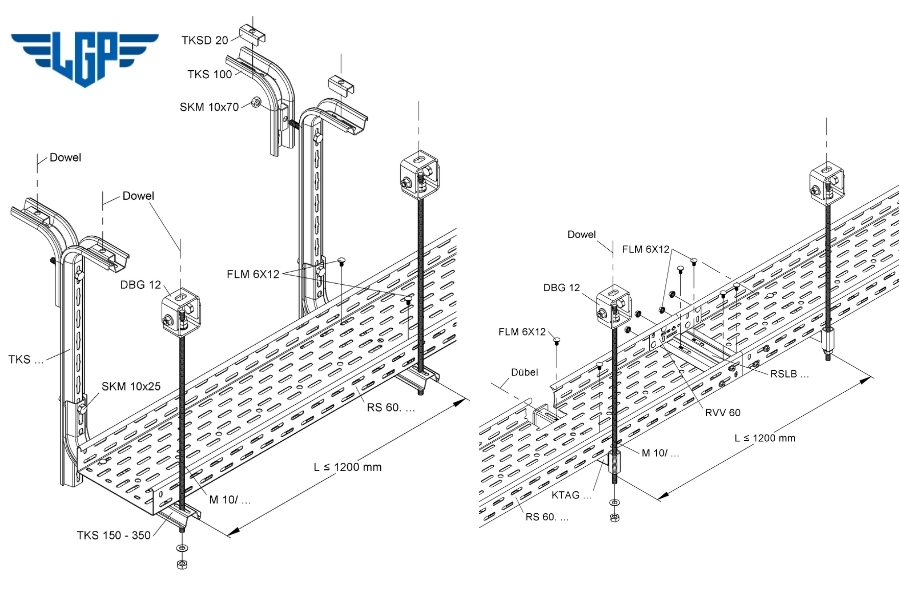 LGP

TKSD 20
TKS 100
SKM 10x70
Dowel
Dowel
DBG 12
FLM 6X12
TKS ...
SKM 10x25
RS 60. ...
L ≤ 1200 mm
M 10/ ...
TKS 150 - 350

Dowel
FLM 6X12
DBG 12
FLM 6X12
Dübel
RSLB ...
RVV 60
L ≤ 1200 mm
M 10/ ...
KTAG ...
RS 60. ...